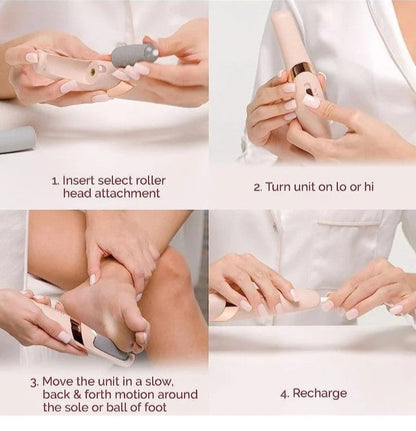 1. Insert select roller head attachment

2. Turn unit on lo or hi

3. Move the unit in a slow, back & forth motion around the sole or ball of foot

4. Recharge